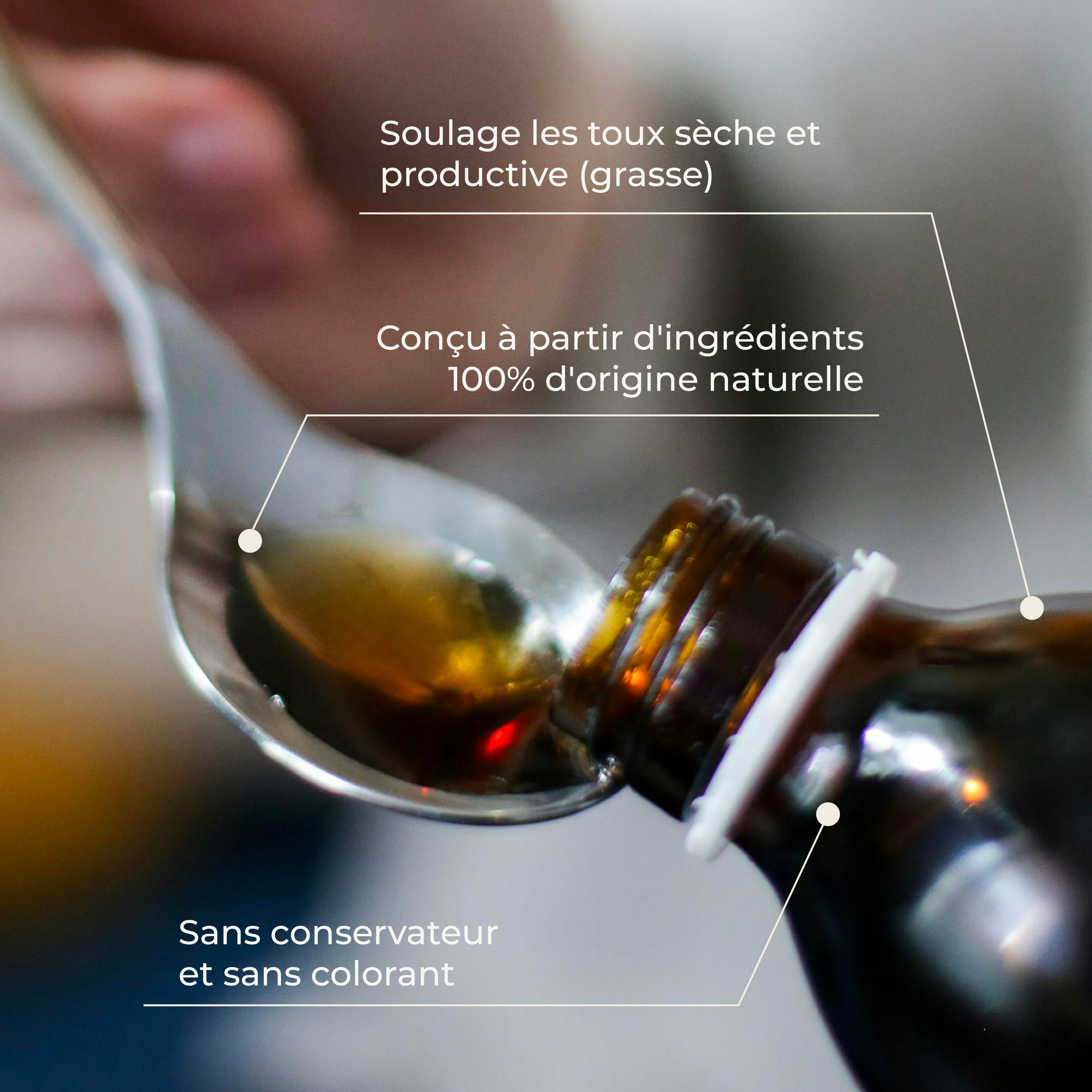 Soulage les toux sèche et productive (grasse)

Conçu à partir d'ingrédients 100% d'origine naturelle

Sans conservateur et sans colorant